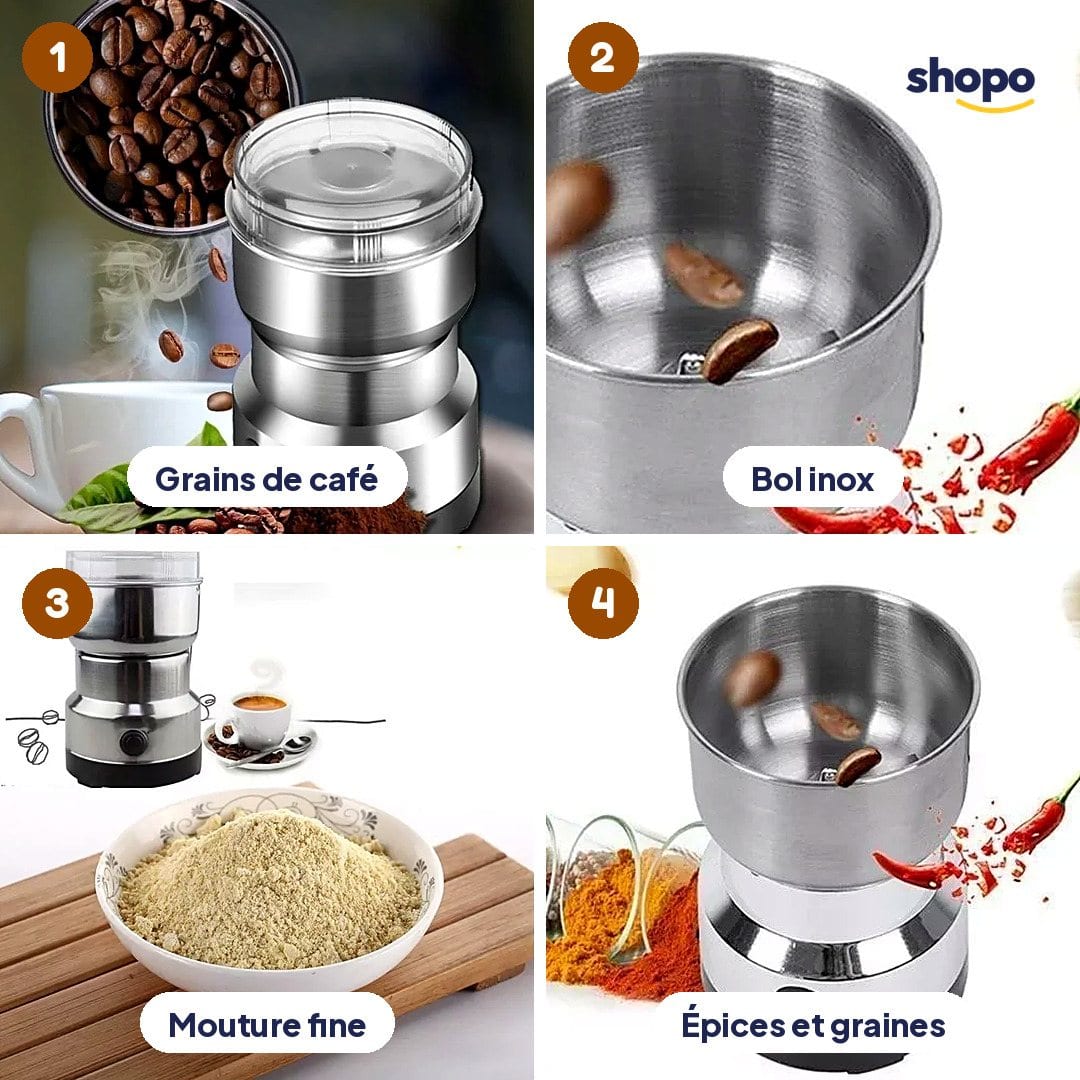 1

Grains de café

2

shopo

Bol inox

3

Mouture fine

4

Épices et graines